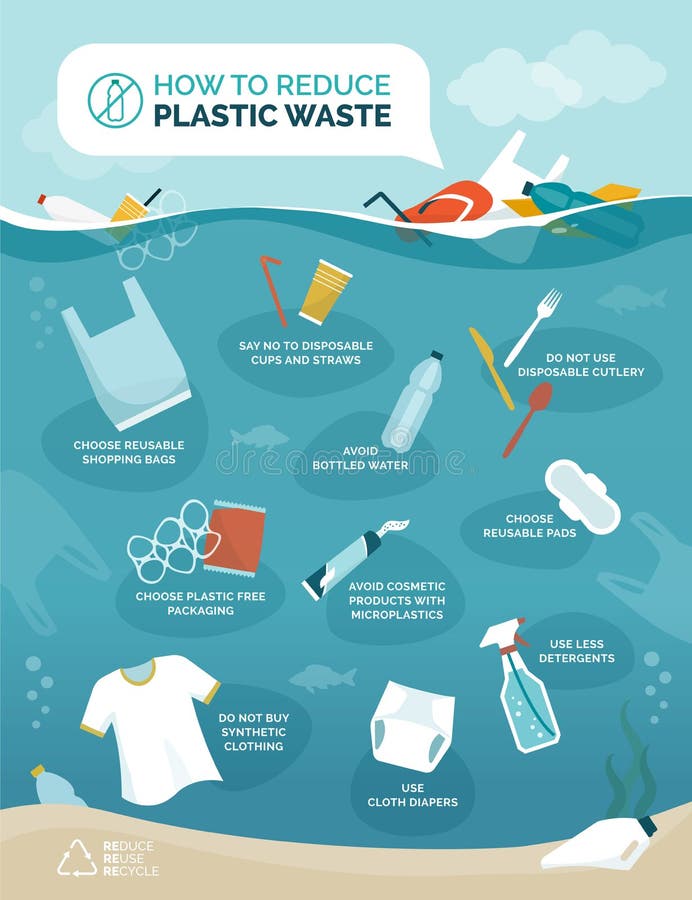 HOW TO REDUCE
PLASTIC WASTE

SAY NO TO DISPOSABLE CUPS AND STRAWS

DO NOT USE DISPOSABLE CUTLERY

CHOOSE REUSABLE SHOPPING BAGS

AVOID BOTTLED WATER

dreamstime

CHOOSE REUSABLE PADS

CHOOSE PLASTIC FREE PACKAGING

AVOID COSMETIC PRODUCTS WITH MICROPLASTICS

USE LESS DETERGENTS

DO NOT BUY SYNTHETIC CLOTHING

USE CLOTH DIAPERS

REDUCE
REUSE
RECYCLE