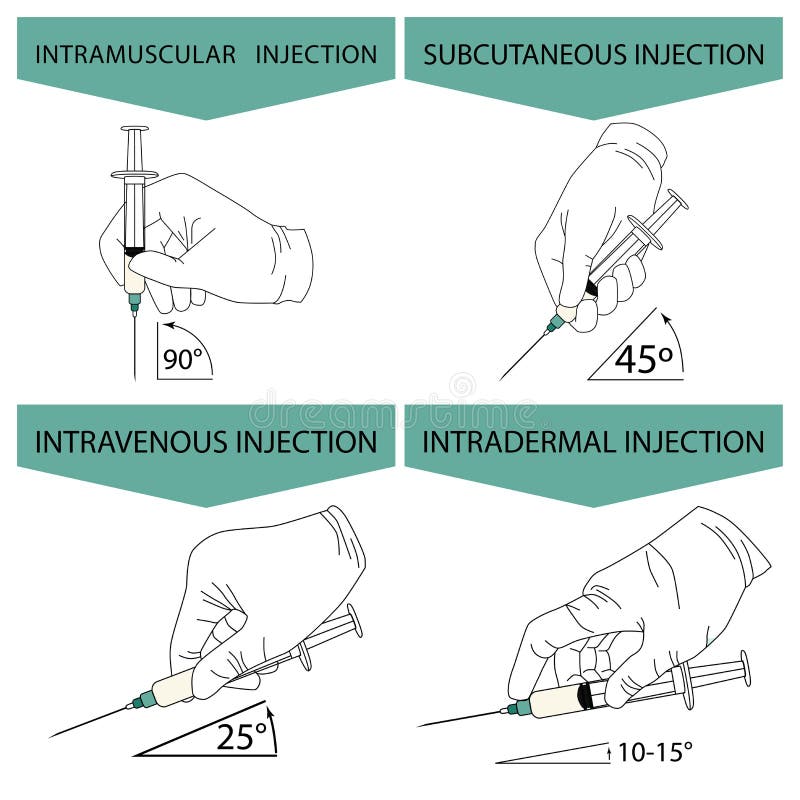 INTRAMUSCULAR INJECTION

90°

SUBCUTANEOUS INJECTION

45°

dreamstime

INTRAVENOUS INJECTION

25°

INTRADERMAL INJECTION

10-15°