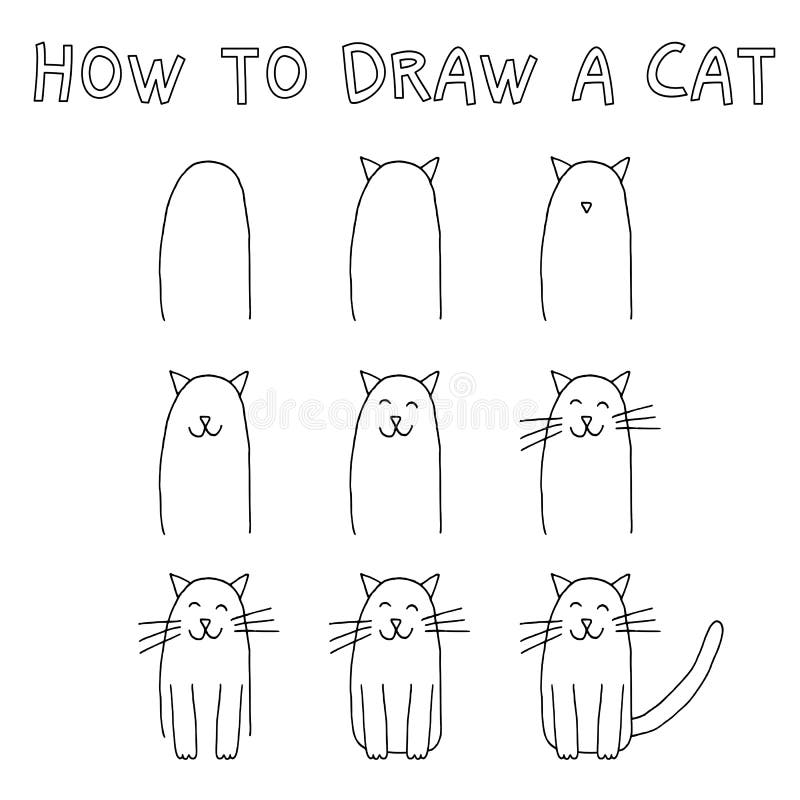 HOW TO DRAW A CAT

dreamstime