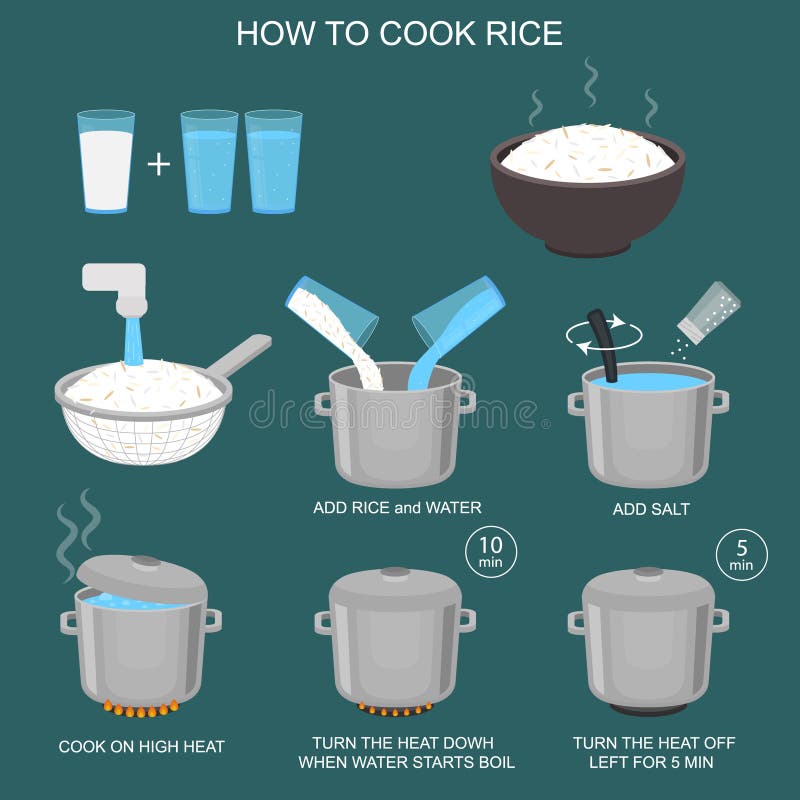 HOW TO COOK RICE

+

dreamstime

ADD RICE and WATER

ADD SALT

10 min

5 min

COOK ON HIGH HEAT

TURN THE HEAT DOWH WHEN WATER STARTS BOIL

TURN THE HEAT OFF LEFT FOR 5 MIN