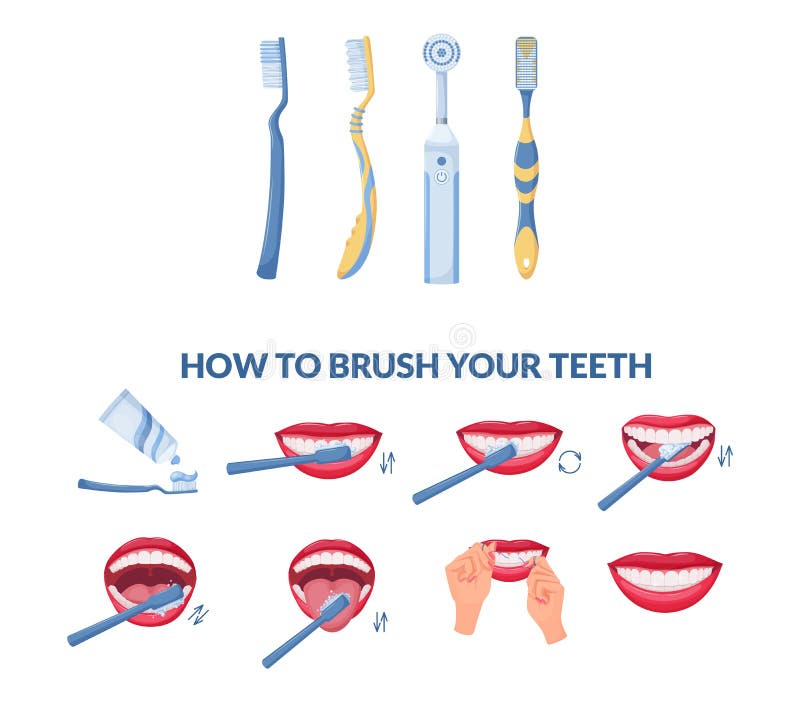 HOW TO BRUSH YOUR TEETH