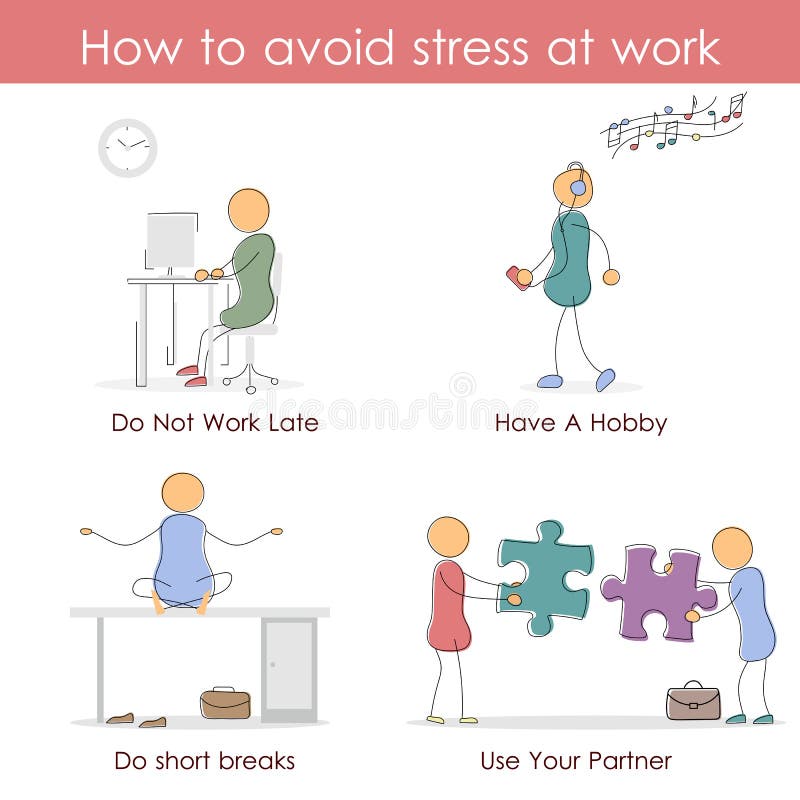 How to avoid stress at work

Do Not Work Late

Have A Hobby

dreamstime

Do short breaks

Use Your Partner