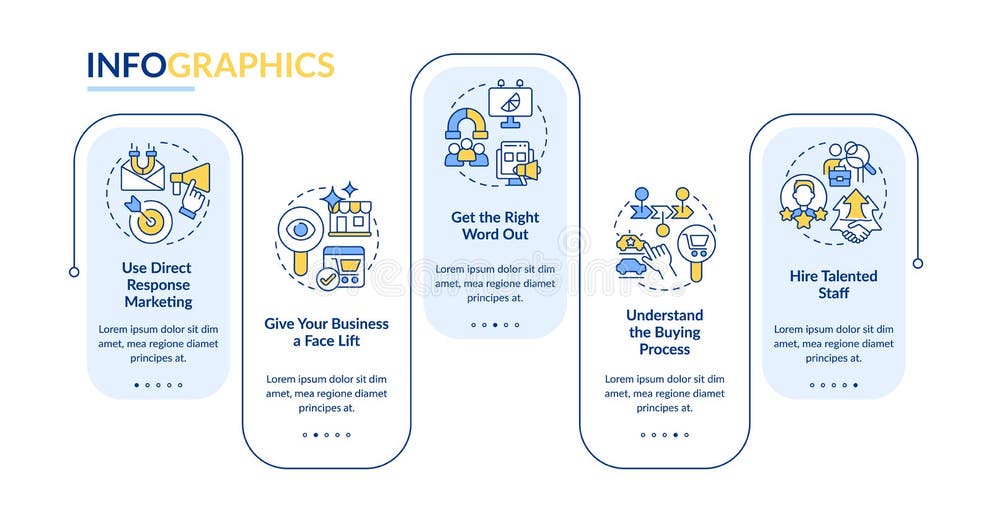 INFOGRAPHICS

Use Direct Response Marketing

Lorem ipsum dolor sit dim amet, mea regione diamet principes at.

Give Your Business a Face Lift

Lorem ipsum dolor sit dim amet, mea regione diamet principes at.

Get the Right Word Out

Lorem ipsum dolor sit dim amet, mea regione diamet principes at.

Understand the Buying Process

Lorem ipsum dolor sit dim amet, mea regione diamet principes at.

Hire Talented Staff

Lorem ipsum dolor sit dim amet, mea regione diamet principes at.