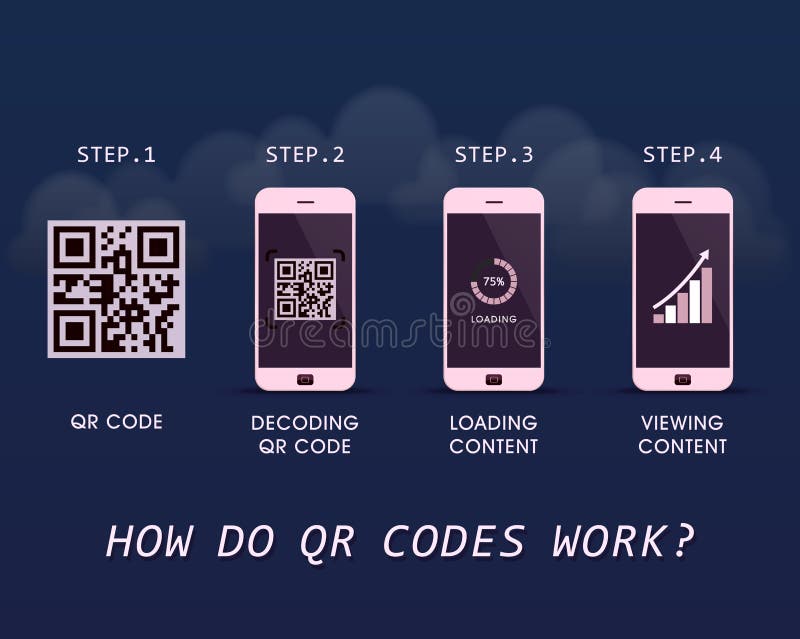 STEP.1

QR CODE

STEP.2

DECODING QR CODE

STEP.3

75%

LOADING

LOADING CONTENT

STEP.4

VIEWING CONTENT

dreamstime

HOW DO QR CODES WORK?