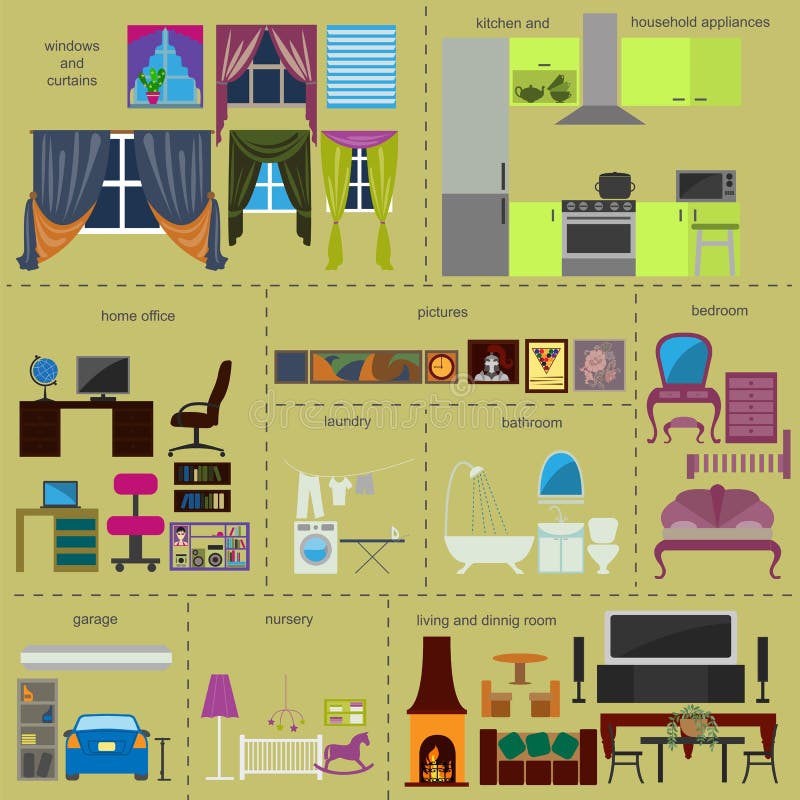 windows and curtains

kitchen and household appliances

home office

pictures

bedroom

dreamstime

laundry

bathroom

garage

nursery

living and dinnig room