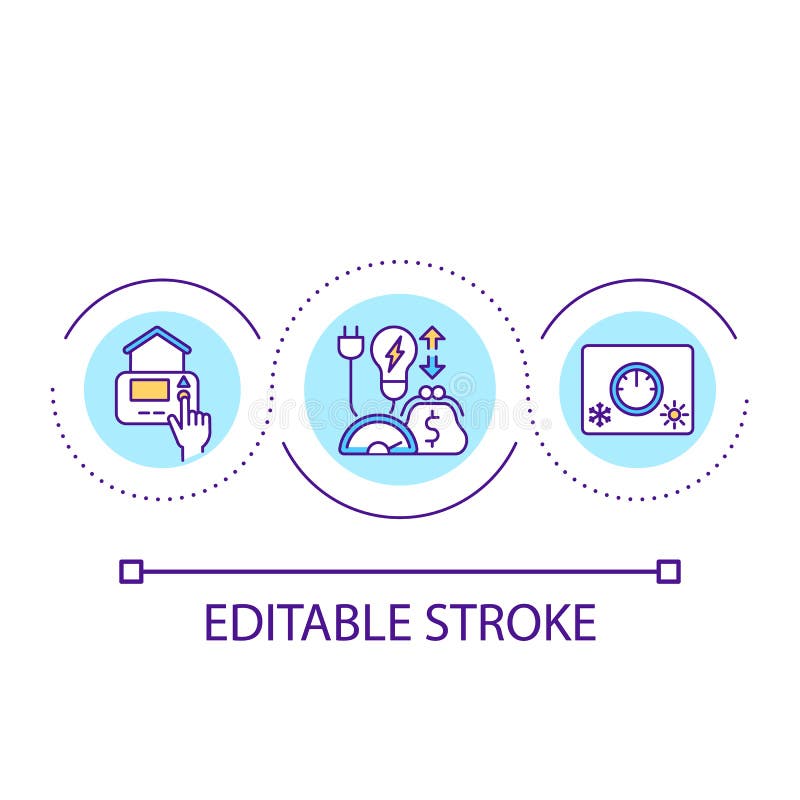 $

EDITABLE STROKE