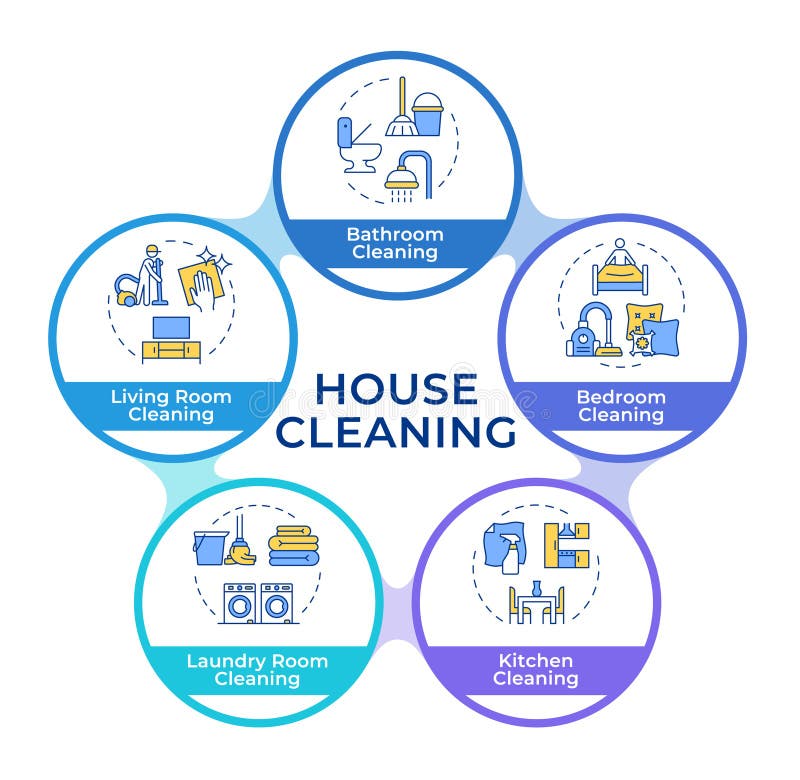 Bathroom Cleaning

Living Room Cleaning

HOUSE CLEANING

Bedroom Cleaning

Laundry Room Cleaning

Kitchen Cleaning