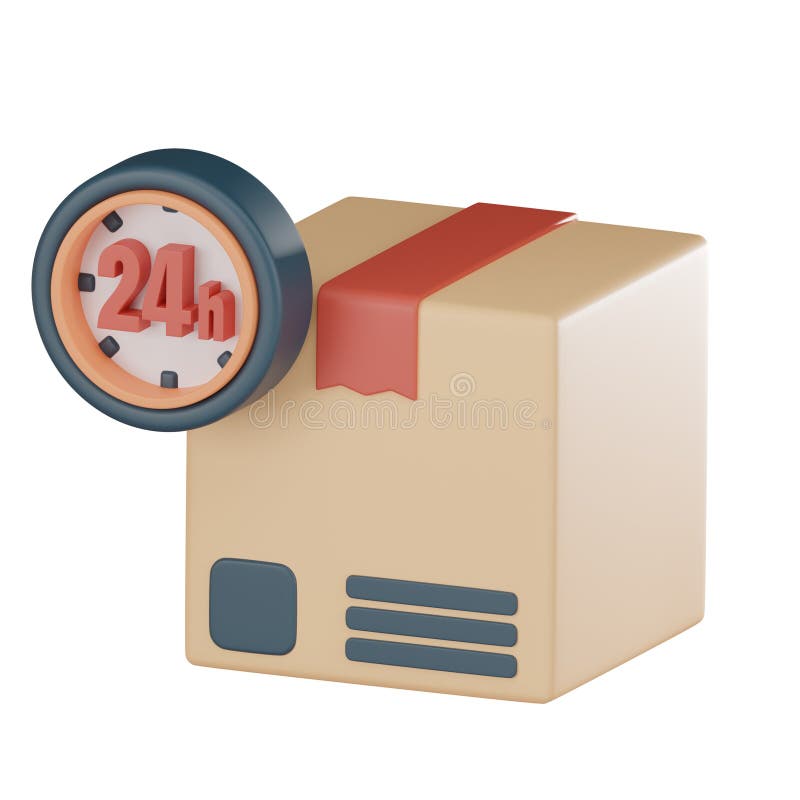 24h

dreamstime