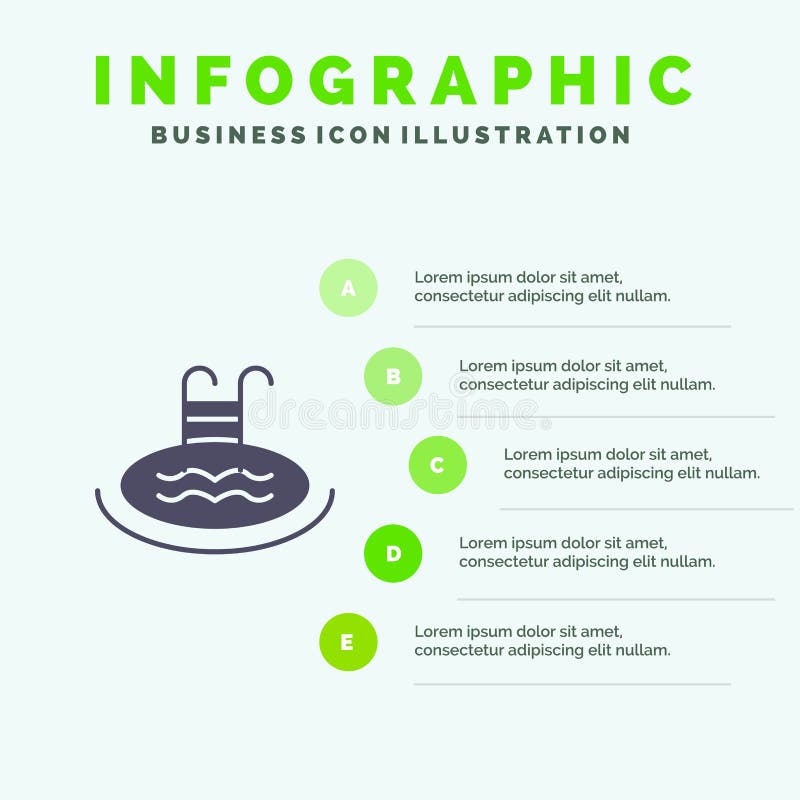 INFOGRAPHIC
BUSINESS ICON ILLUSTRATION

A
Lorem ipsum dolor sit amet, consectetur adipiscing elit nullam.

B
Lorem ipsum dolor sit amet, consectetur adipiscing elit nullam.

dreamstime

C
Lorem ipsum dolor sit amet, consectetur adipiscing elit nullam.

D
Lorem ipsum dolor sit amet, consectetur adipiscing elit nullam.

E
Lorem ipsum dolor sit amet, consectetur adipiscing elit nullam.