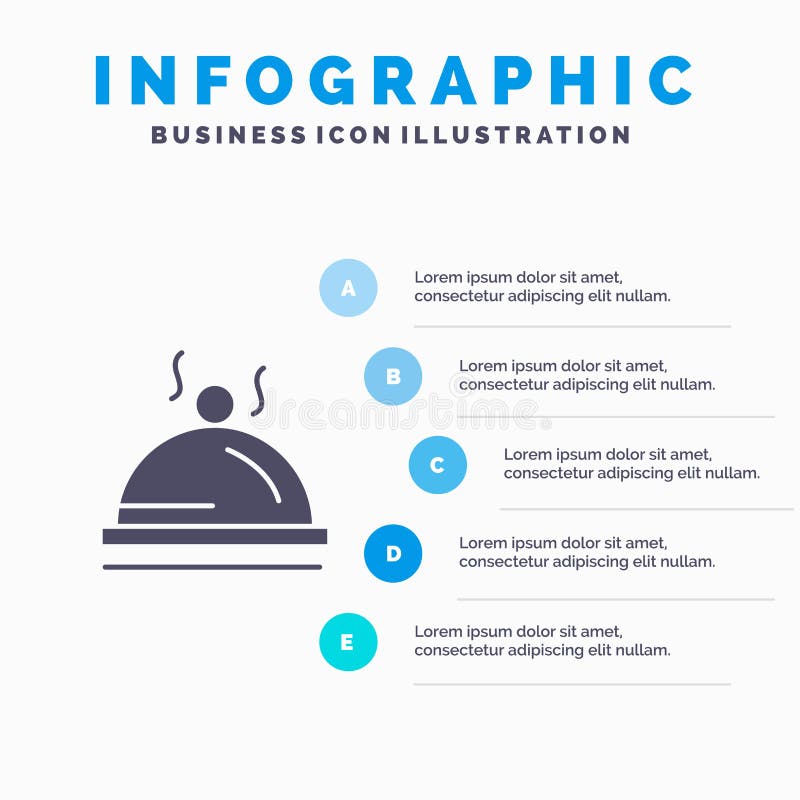 INFOGRAPHIC
BUSINESS ICON ILLUSTRATION

A
Lorem ipsum dolor sit amet, consectetur adipiscing elit nullam.

B
Lorem ipsum dolor sit amet, consectetur adipiscing elit nullam.

dreamstime

C
Lorem ipsum dolor sit amet, consectetur adipiscing elit nullam.

D
Lorem ipsum dolor sit amet, consectetur adipiscing elit nullam.

E
Lorem ipsum dolor sit amet, consectetur adipiscing elit nullam.