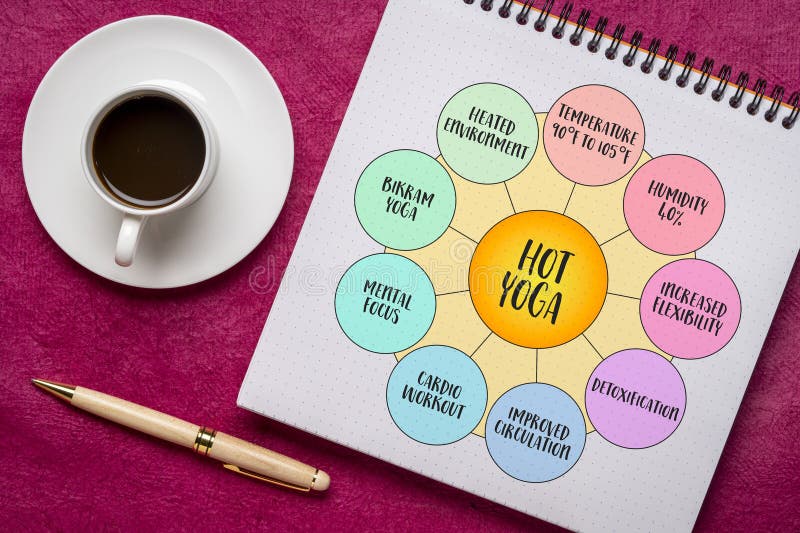 HOT YOGA

HEATED ENVIRONMENT

TEMPERATURE 90°F TO 105°F

HUMIDITY 40%

INCREASED FLEXIBILITY

DETOXIFICATION

IMPROVED CIRCULATION

CARDIO WORKOUT

MENTAL FOCUS

BIKRAM YOGA

dreamstime