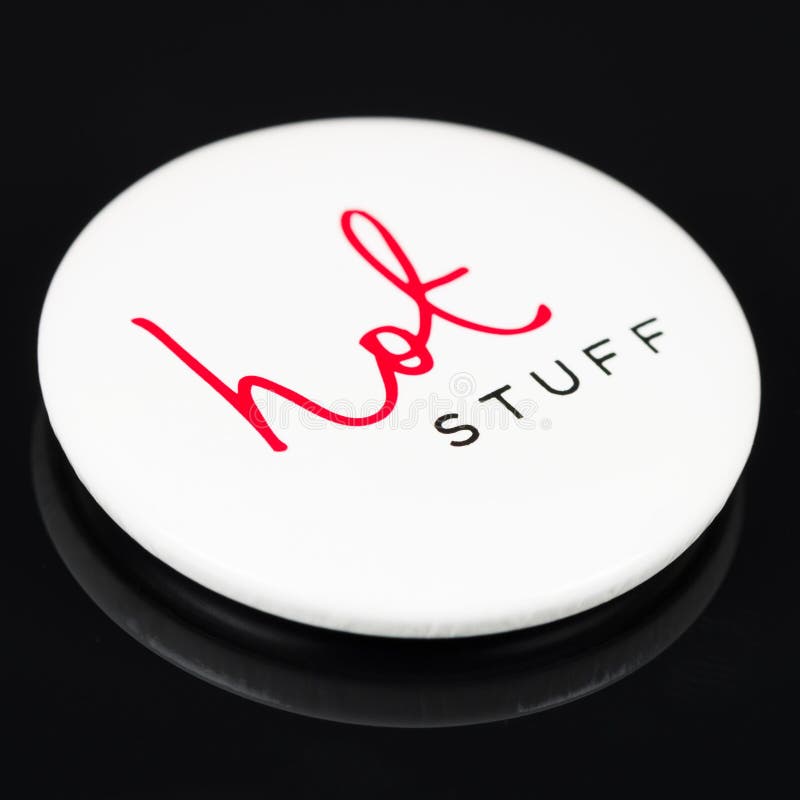 hot STUFF

dreamstime