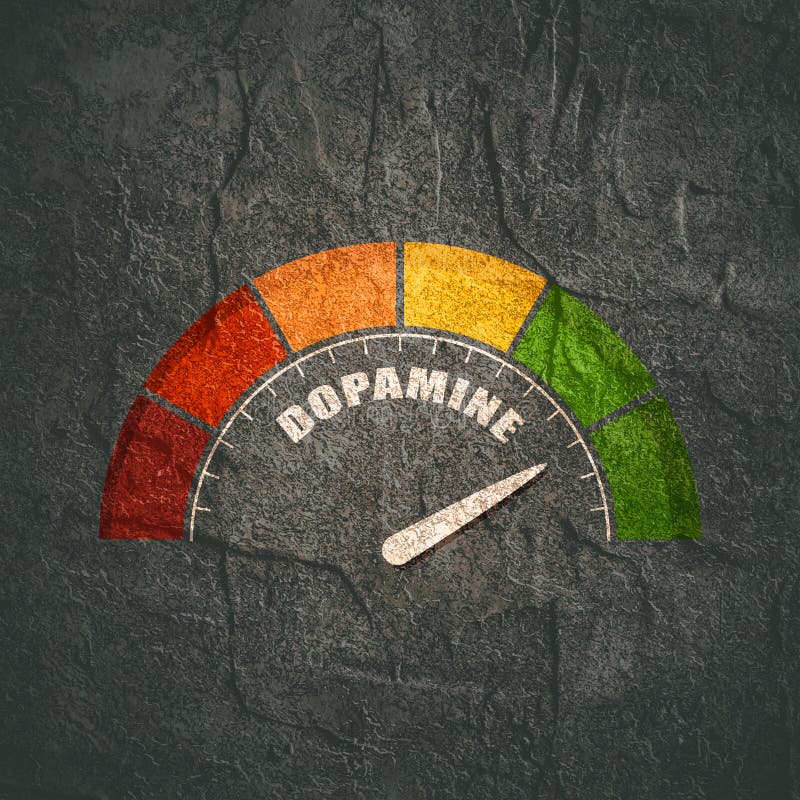 DOPAMINE