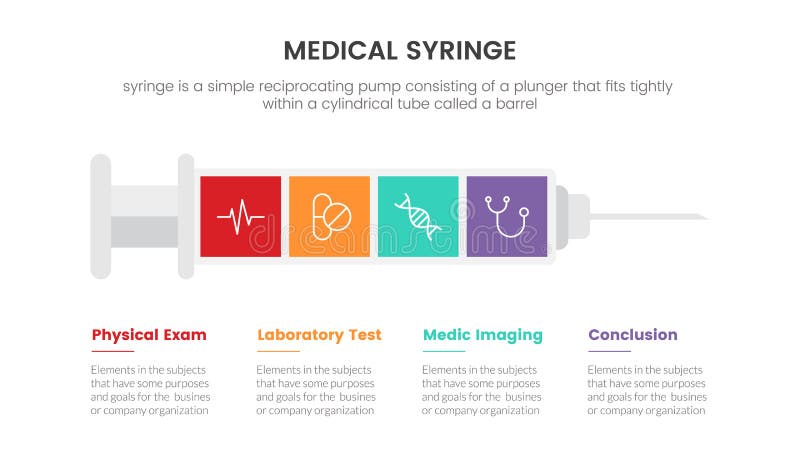 MEDICAL SYRINGE

syringe is a simple reciprocating pump consisting of a plunger that fits tightly within a cylindrical tube called a barrel

dreamstime

Physical Exam

Elements in the subjects that have some purposes and goals for the busines or company organization

Laboratory Test

Elements in the subjects that have some purposes and goals for the busines or company organization

Medic Imaging

Elements in the subjects that have some purposes and goals for the busines or company organization

Conclusion

Elements in the subjects that have some purposes and goals for the busines or company organization