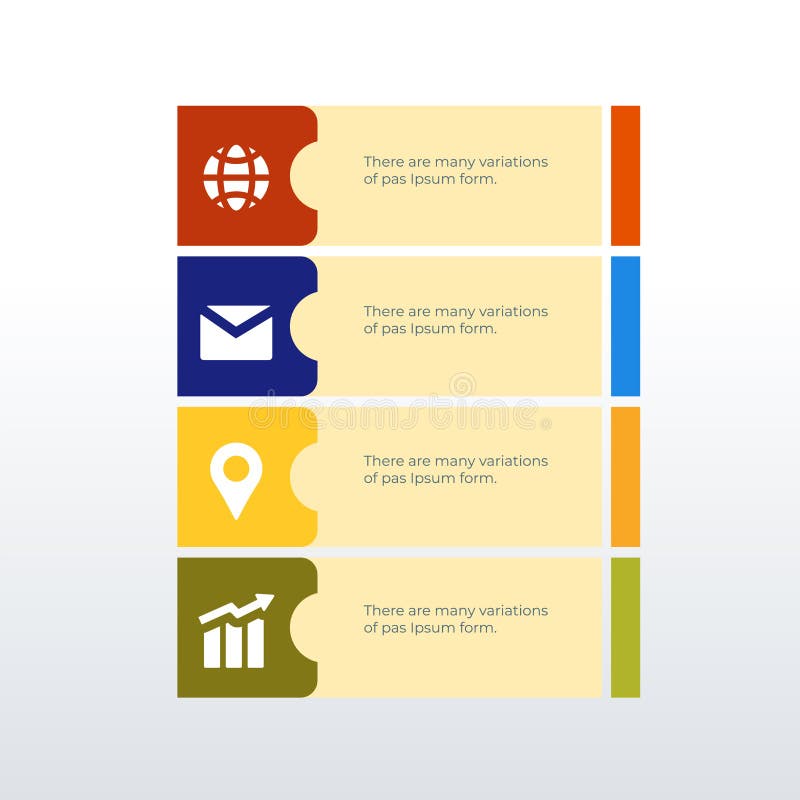 There are many variations of pas Ipsum form.

There are many variations of pas Ipsum form.

dreamstime

There are many variations of pas Ipsum form.

There are many variations of pas Ipsum form.