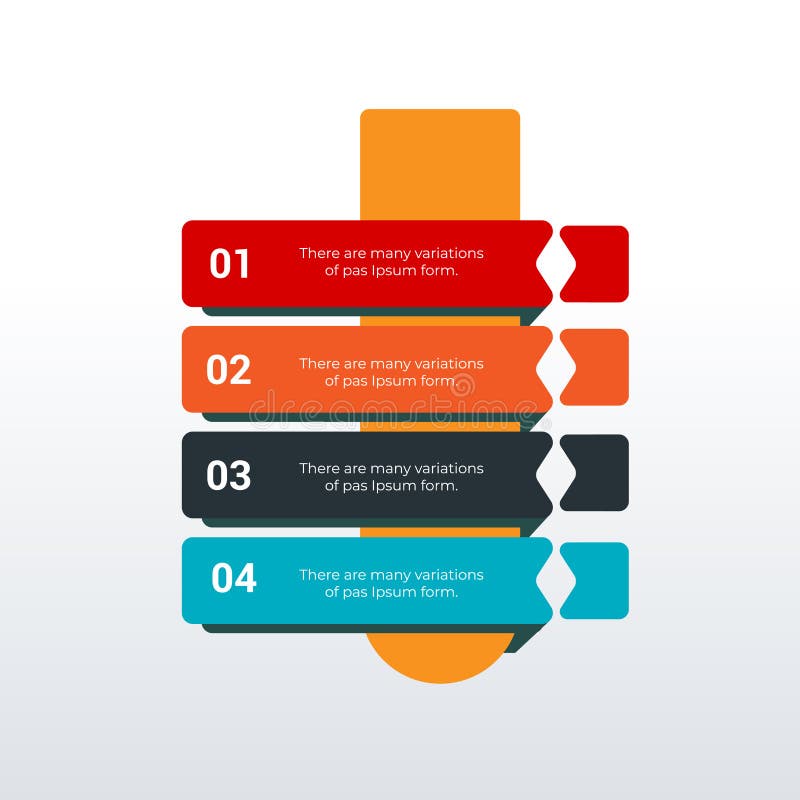 01 There are many variations of pas Ipsum form.

02 There are many variations of pas Ipsum form.

dreamstime

03 There are many variations of pas Ipsum form.

04 There are many variations of pas Ipsum form.