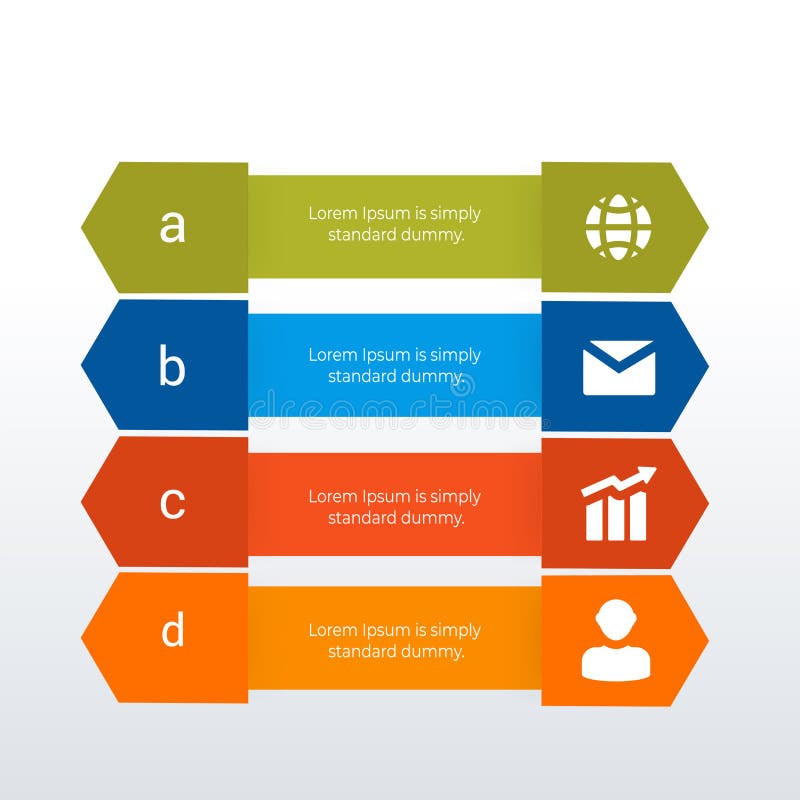 a

Lorem Ipsum is simply standard dummy.

b

Lorem Ipsum is simply standard dummy.

dreamstime

c

Lorem Ipsum is simply standard dummy.

d

Lorem Ipsum is simply standard dummy.