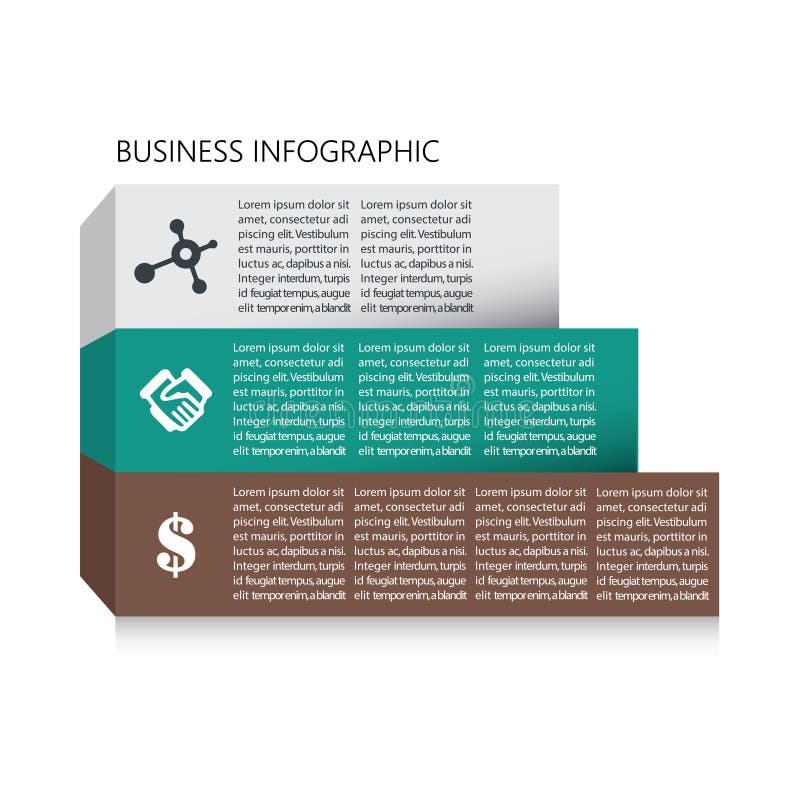 BUSINESS INFOGRAPHIC

Lorem ipsum dolor sit amet, consectetur adi piscing elit. Vestibulum est mauris, porttitor in luctus ac, dapibus a nisi. Integer interdum, turpis id feugiat tempus, augue elit tempor enim, a blandit

Lorem ipsum dolor sit amet, consectetur adi piscing elit. Vestibulum est mauris, porttitor in luctus ac, dapibus a nisi. Integer interdum, turpis id feugiat tempus, augue elit tempor enim, a blandit

Lorem ipsum dolor sit amet, consectetur adi piscing elit. Vestibulum est mauris, porttitor in luctus ac, dapibus a nisi. Integer interdum, turpis id feugiat tempus, augue elit tempor enim, a blandit

Lorem ipsum dolor sit amet, consectetur adi piscing elit. Vestibulum est mauris, porttitor in luctus ac, dapibus a nisi. Integer interdum, turpis id feugiat tempus, augue elit tempor enim, a blandit

Lorem ipsum dolor sit amet, consectetur adi piscing elit. Vestibulum est mauris, porttitor in luctus ac, dapibus a nisi. Integer interdum, turpis id feugiat tempus, augue elit tempor enim, a blandit

$

Lorem ipsum dolor sit amet, consectetur adi piscing elit. Vestibulum est mauris, porttitor in luctus ac, dapibus a nisi. Integer interdum, turpis id feugiat tempus, augue elit tempor enim, a blandit

Lorem ipsum dolor sit amet, consectetur adi piscing elit. Vestibulum est mauris, porttitor in luctus ac, dapibus a nisi. Integer interdum, turpis id feugiat tempus, augue elit tempor enim, a blandit

Lorem ipsum dolor sit amet, consectetur adi piscing elit. Vestibulum est mauris, porttitor in luctus ac, dapibus a nisi. Integer interdum, turpis id feugiat tempus, augue elit tempor enim, a blandit

Lorem ipsum dolor sit amet, consectetur adi piscing elit. Vestibulum est mauris, porttitor in luctus ac, dapibus a nisi. Integer interdum, turpis id feugiat tempus, augue elit tempor enim, a blandit