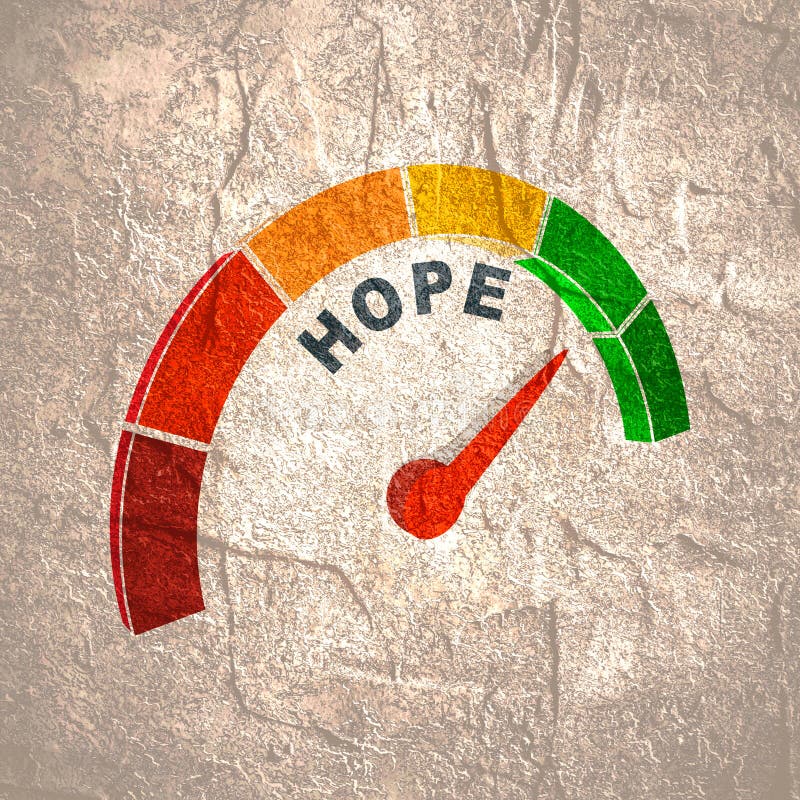 HOPE