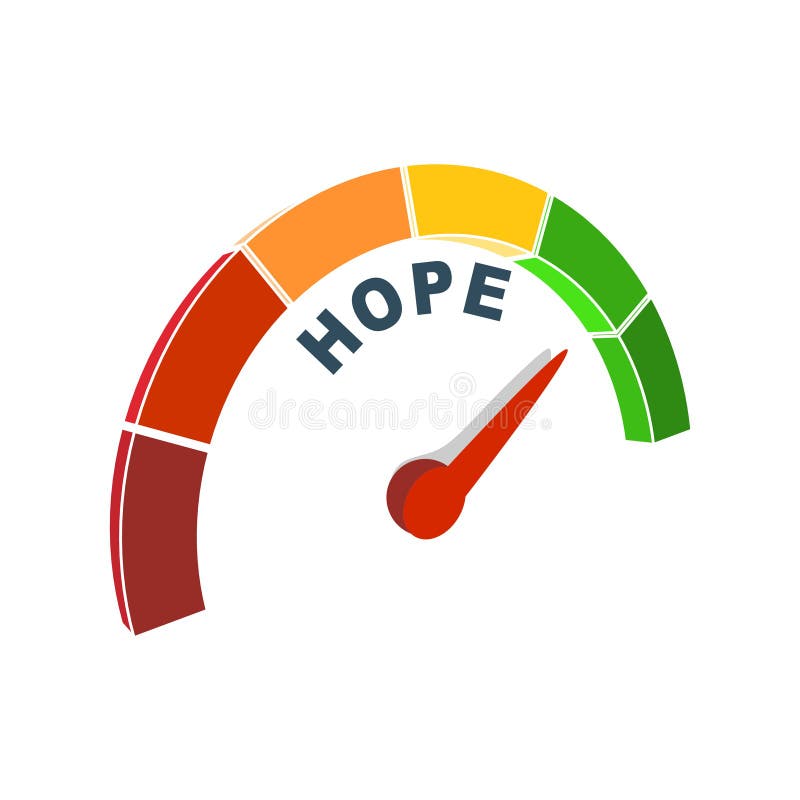 HOPE

dreamstime