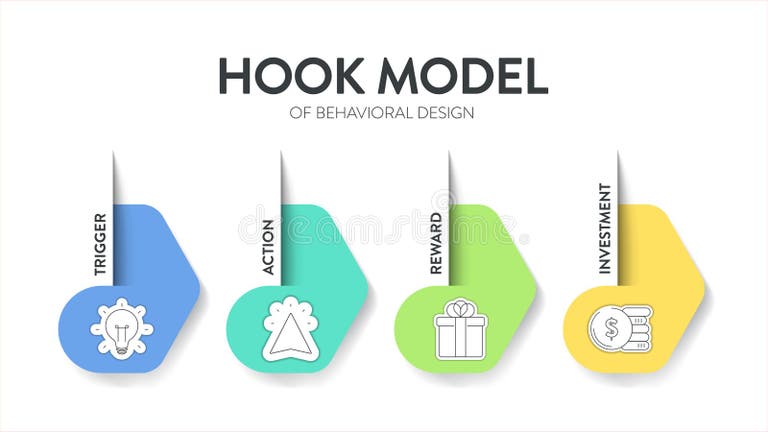 HOOK MODEL
OF BEHAVIORAL DESIGN

TRIGGER

ACTION

REWARD

INVESTMENT

dreamstime