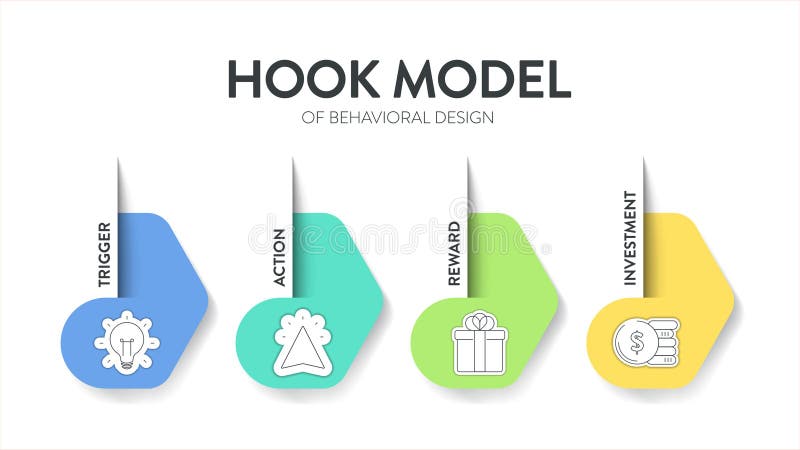 HOOK MODEL
OF BEHAVIORAL DESIGN

TRIGGER

ACTION

REWARD

INVESTMENT

dreamstime