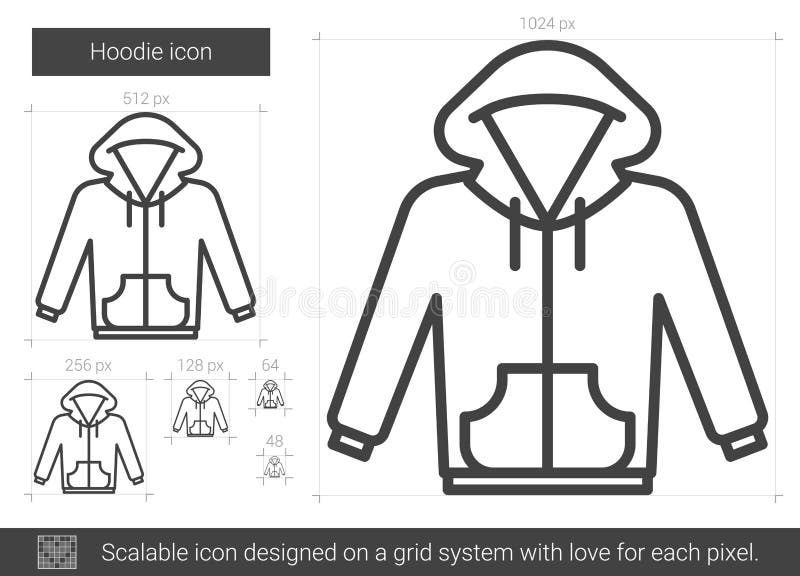 Hoodie icon

512 px

256 px

128 px

64

48

1024 px

dreamstime

Scalable icon designed on a grid system with love for each pixel.