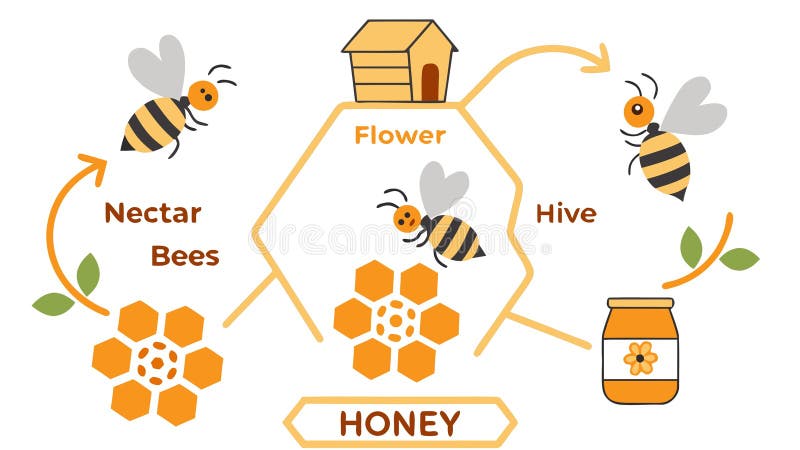 Flower

Nectar
Bees

Hive

dreamstime

HONEY