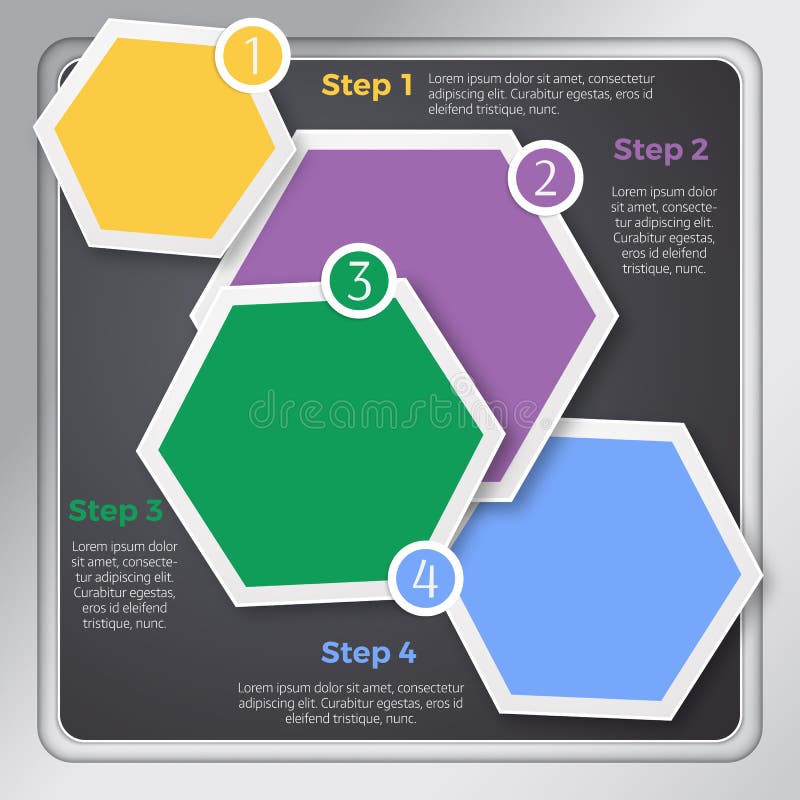 1

Step 1 Lorem ipsum dolor sit amet, consectetur adipiscing elit. Curabitur egestas, eros id eleifend tristique, nunc.

2

Step 2

Lorem ipsum dolor sit amet, consectetur adipiscing elit. Curabitur egestas, eros id eleifend tristique, nunc.

3

dreamstime

Step 3

Lorem ipsum dolor sit amet, consectetur adipiscing elit. Curabitur egestas, eros id eleifend tristique, nunc.

4

Step 4

Lorem ipsum dolor sit amet, consectetur adipiscing elit. Curabitur egestas, eros id eleifend tristique, nunc.