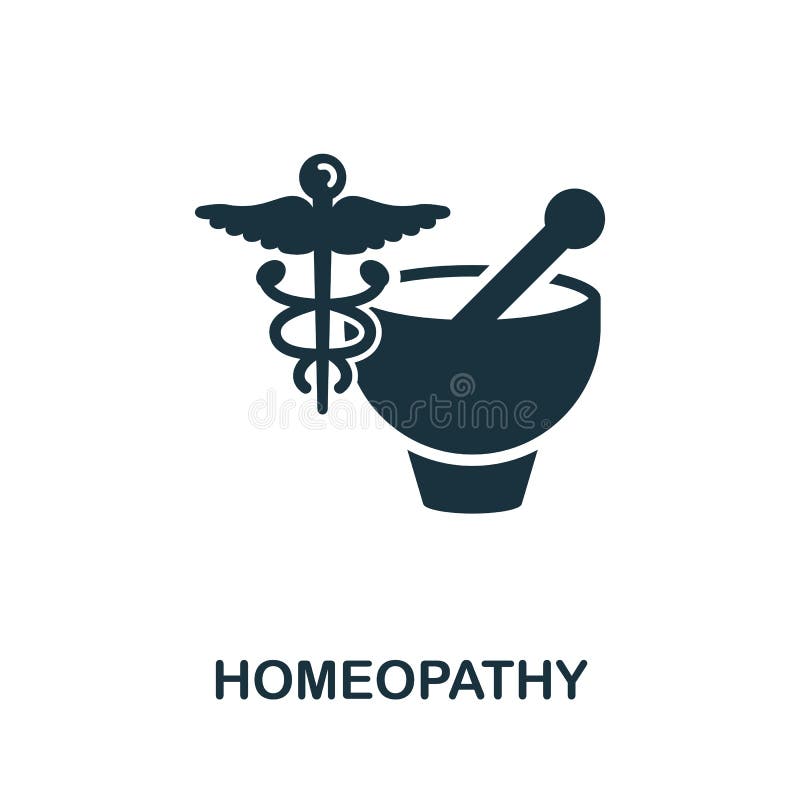 dreamstime

HOMEOPATHY