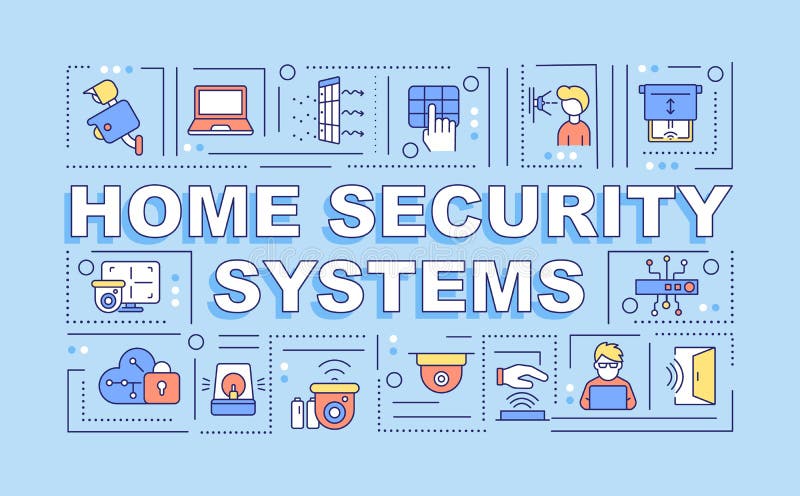 HOME SECURITY SYSTEMS