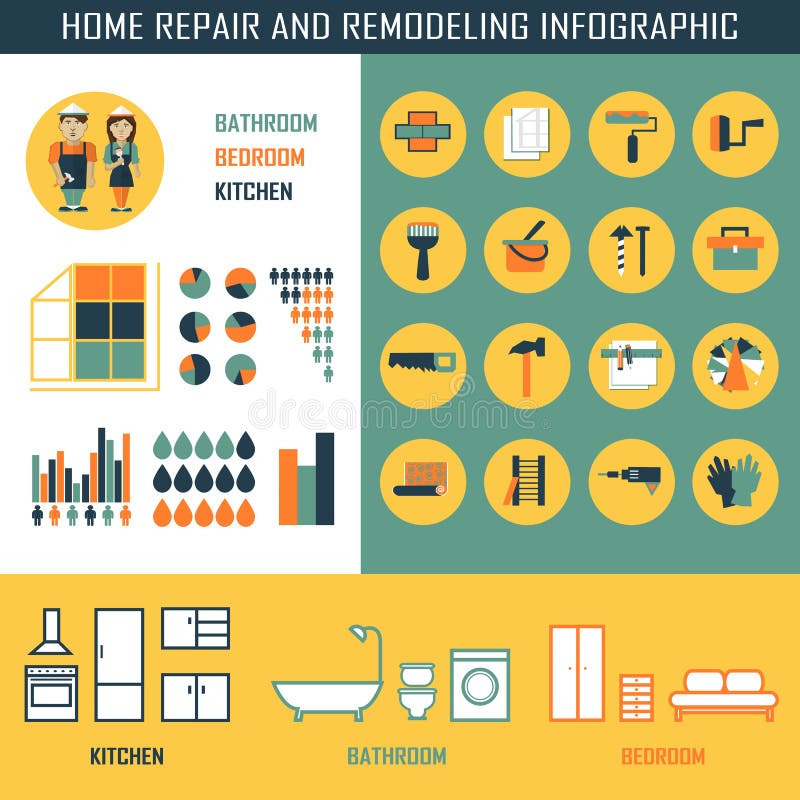 HOME REPAIR AND REMODELING INFOGRAPHIC

BATHROOM
BEDROOM
KITCHEN

dreamstime

KITCHEN

BATHROOM

BEDROOM