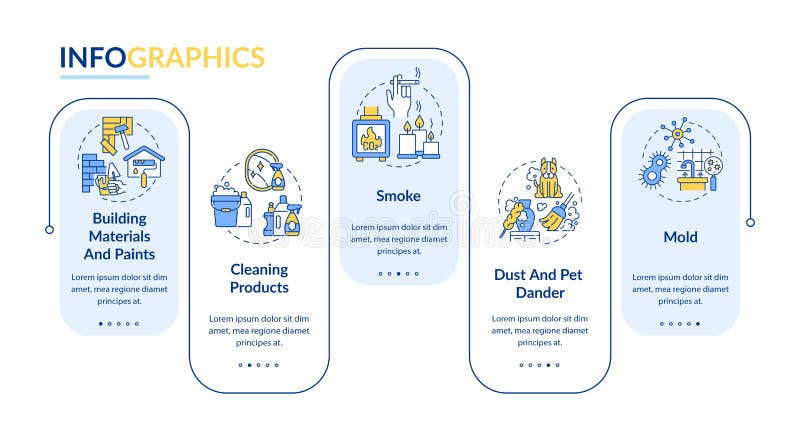 INFOGRAPHICS

Building Materials And Paints

Lorem ipsum dolor sit dim amet, mea regione diamet principes at.

Cleaning Products

Lorem ipsum dolor sit dim amet, mea regione diamet principes at.

$CO_2$

Smoke

Lorem ipsum dolor sit dim amet, mea regione diamet principes at.

Dust And Pet Dander

Lorem ipsum dolor sit dim amet, mea regione diamet principes at.

Mold

Lorem ipsum dolor sit dim amet, mea regione diamet principes at.