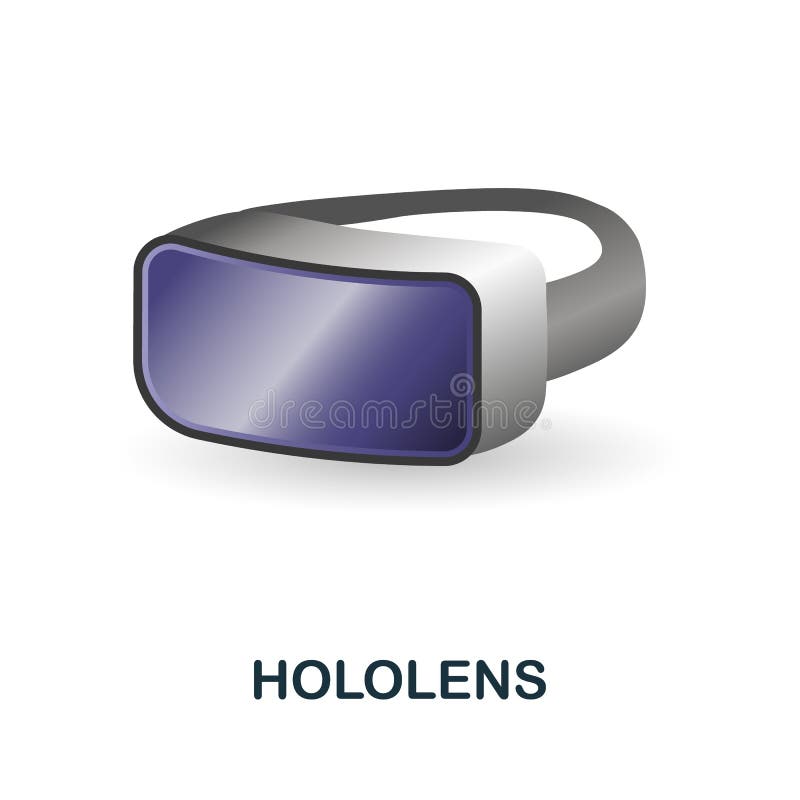 dreamstime

HOLOLENS