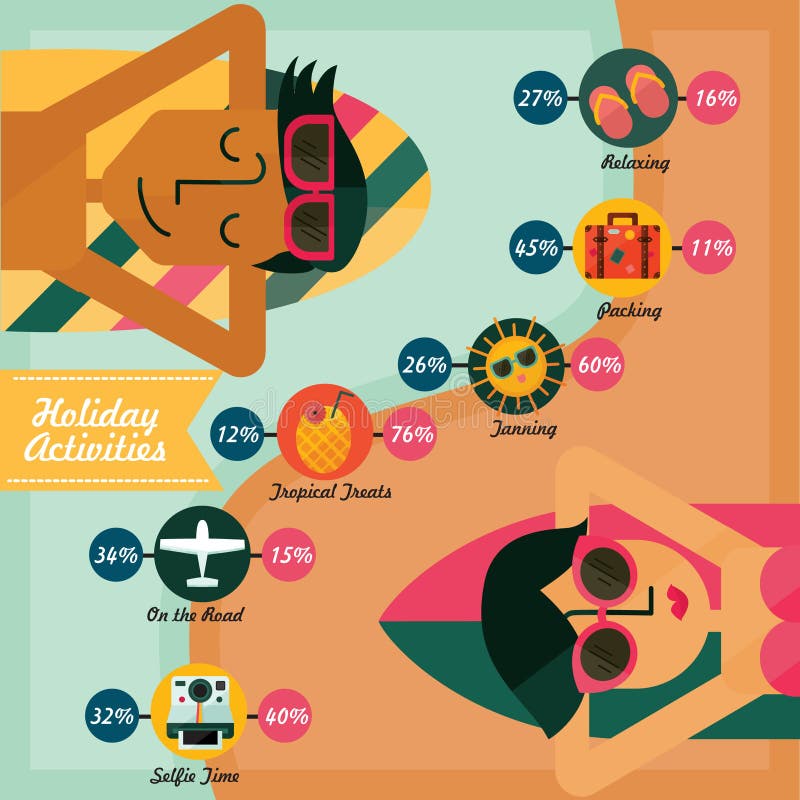 27% 16%
Relaxing

45% 11%
Packing

26% 60%
Tanning

Holiday Activities

12% 76%
Tropical Treats

34% 15%
On the Road

32% 40%
Selfie Time