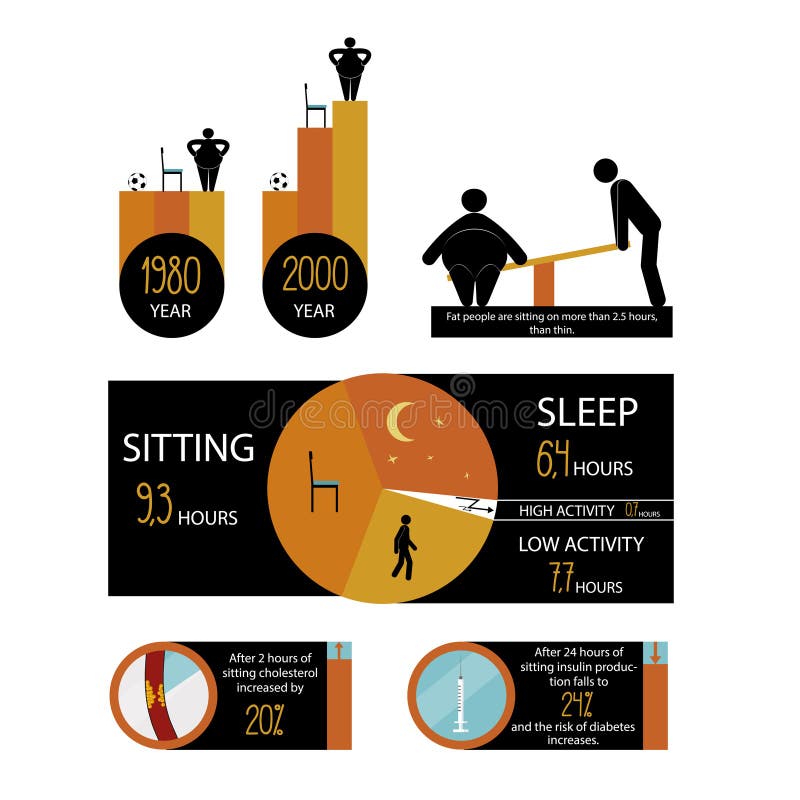 1980
YEAR

2000
YEAR

Fat people are sitting on more than 2.5 hours, than thin.

dreamstime

SITTING
9,3 HOURS

SLEEP
6,4 HOURS

HIGH ACTIVITY 0,7 HOURS

LOW ACTIVITY
7,7 HOURS

After 2 hours of sitting cholesterol increased by
20%

After 24 hours of sitting insulin production falls to
24%
and the risk of diabetes increases.