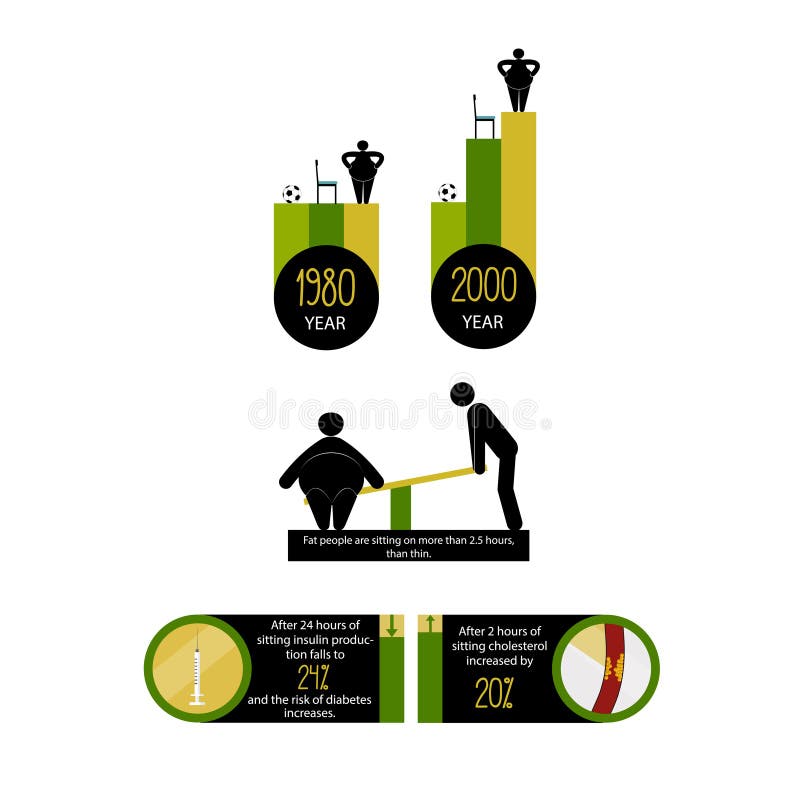 1980
YEAR

2000
YEAR

dreamstime

Fat people are sitting on more than 2.5 hours, than thin.

After 24 hours of sitting insulin production falls to
24%
and the risk of diabetes increases.

After 2 hours of sitting cholesterol increased by
20%