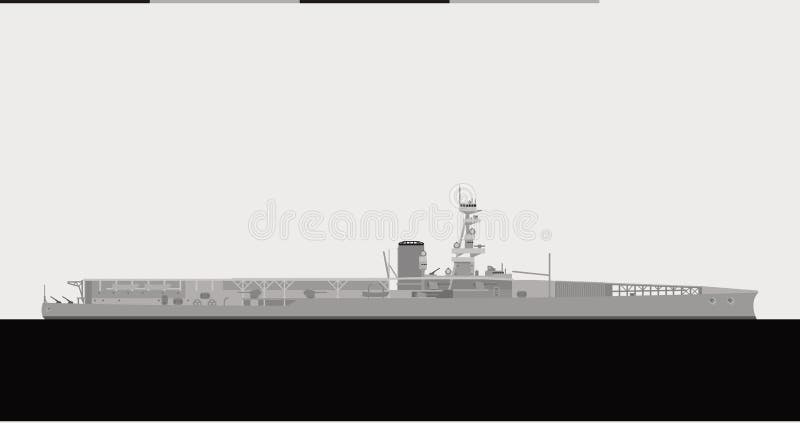 dreamstime