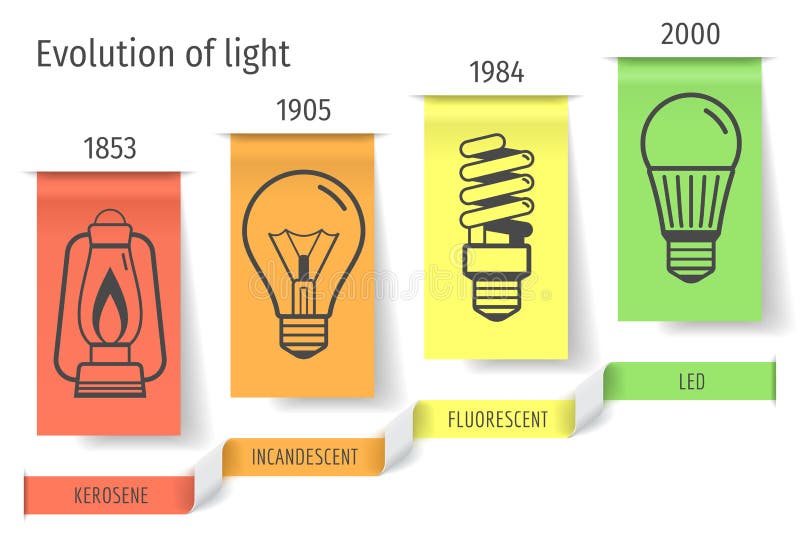 Evolution of light

1853

1905

1984

2000

KEROSENE

INCANDESCENT

FLUORESCENT

LED