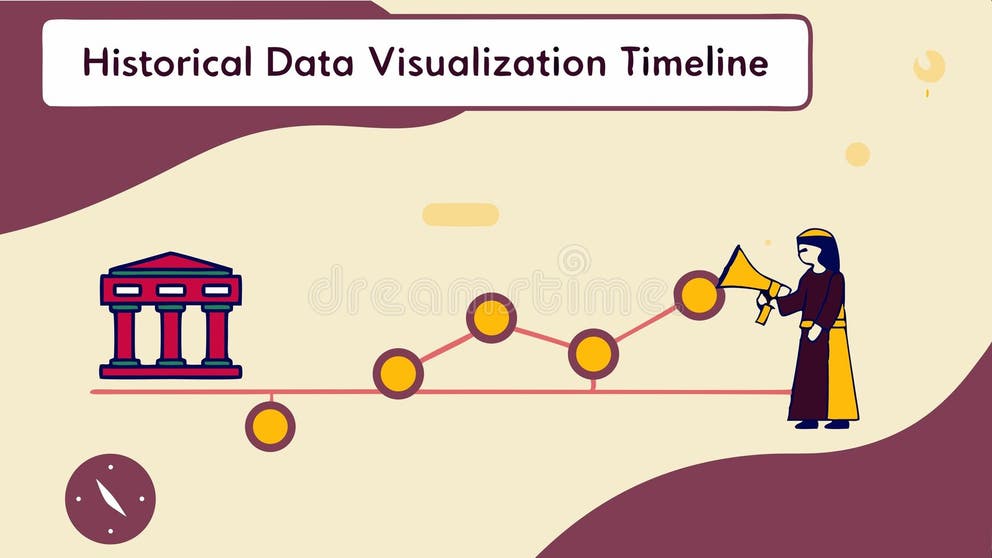 Historical Data Visualization Timeline

dreamstime