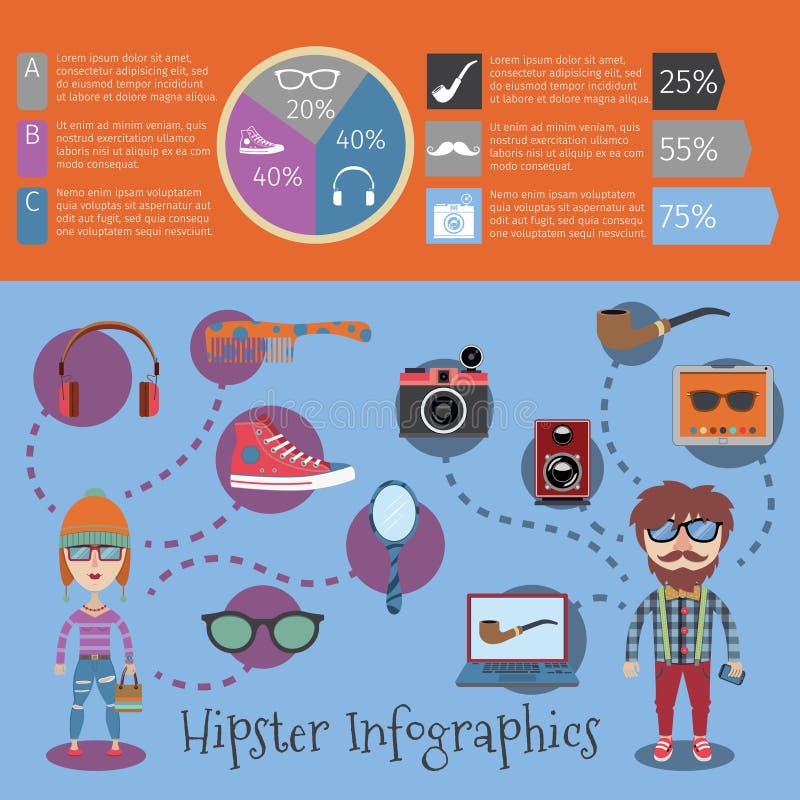 A
Lorem ipsum dolor sit amet, consectetur adipisicing elit, sed do eiusmod tempor incididunt ut labore et dolore magna aliqua.

B
Ut enim ad minim veniam, quis nostrud exercitation ullamco laboris nisi ut aliquip ex ea com modo consequat.

C
Nemo enim ipsam voluptatem quia voluptas sit aspernatur aut odit aut fugit, sed quia consequ one voluptatem sequi nesvciunt.

20%
40%
40%

Lorem ipsum dolor sit amet, consectetur adipisicing elit, sed do eiusmod tempor incididunt ut labore et dolore magna aliqua.
25%

Ut enim ad minim veniam, quis nostrud exercitation ullamco laboris nisi ut aliquip ex ea com modo consequat.
55%

Nemo enim ipsam voluptatem quia voluptas sit aspernatur aut odit aut fugit, sed quia consequ one voluptatem sequi nesvciunt.
75%

dreamstime

Hipster Infographics