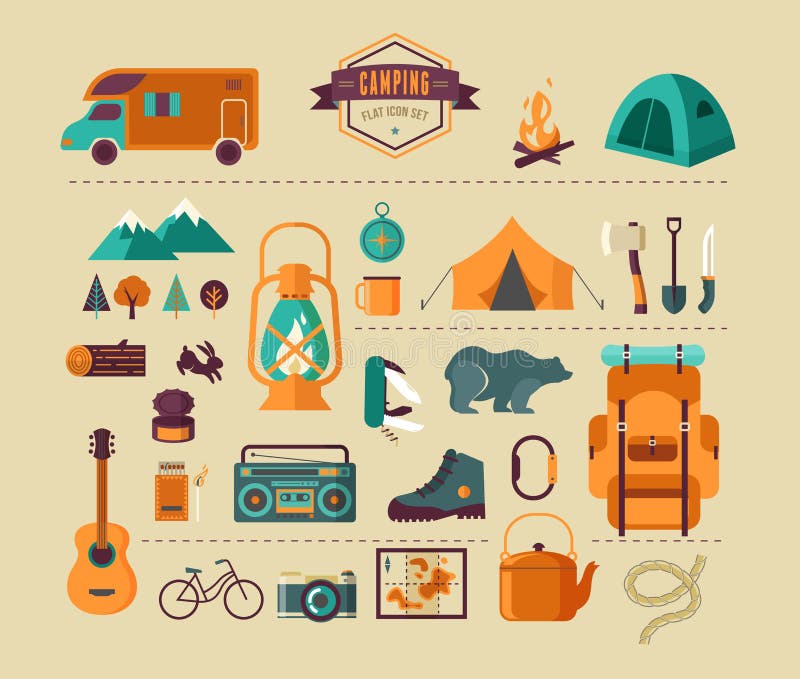 CAMPING
FLAT ICON SET