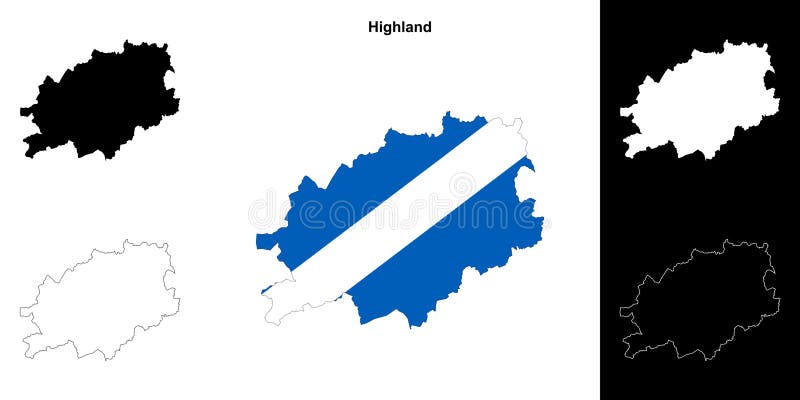 Highland

dreamstime