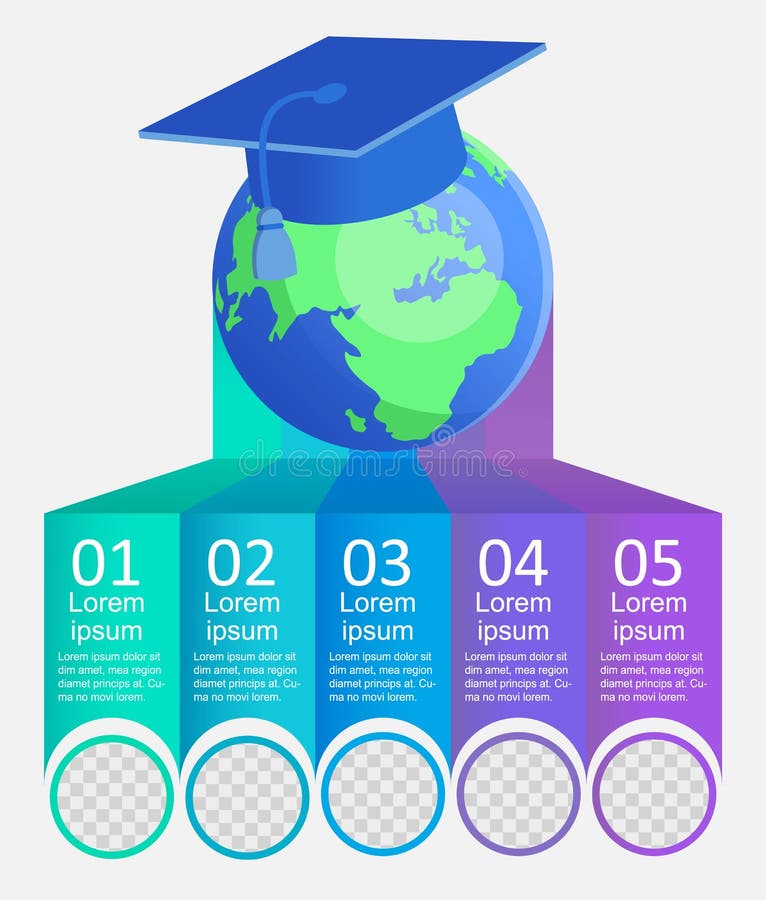 dreamstime

01
Lorem ipsum
Lorem ipsum dolor sit dim amet, mea region diamet princips at. Cuma no movi lorem.

02
Lorem ipsum
Lorem ipsum dolor sit dim amet, mea region diamet princips at. Cuma no movi lorem.

03
Lorem ipsum
Lorem ipsum dolor sit dim amet, mea region diamet princips at. Cuma no movi lorem.

04
Lorem ipsum
Lorem ipsum dolor sit dim amet, mea region diamet princips at. Cuma no movi lorem.

05
Lorem ipsum
Lorem ipsum dolor sit dim amet, mea region diamet princips at. Cuma no movi lorem.