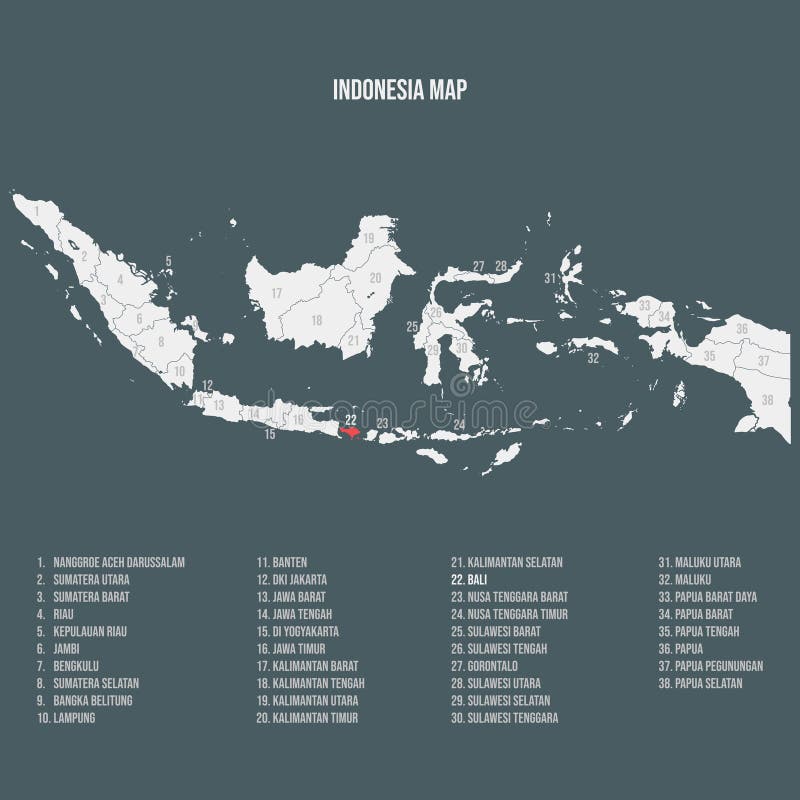 INDONESIA MAP

1 2 3 4 5 6 7 8 9 10 11 12 13 14 15 16 17 18 19 20 21 22 23 24 25 26 27 28 29 30 31 32 33 34 35 36 37 38

dreamstime

1. NANGGROE ACEH DARUSSALAM
2. SUMATERA UTARA
3. SUMATERA BARAT
4. RIAU
5. KEPULAUAN RIAU
6. JAMBI
7. BENGKULU
8. SUMATERA SELATAN
9. BANGKA BELITUNG
10. LAMPUNG

11. BANTEN
12. DKI JAKARTA
13. JAWA BARAT
14. JAWA TENGAH
15. DI YOGYAKARTA
16. JAWA TIMUR
17. KALIMANTAN BARAT
18. KALIMANTAN TENGAH
19. KALIMANTAN UTARA
20. KALIMANTAN TIMUR

21. KALIMANTAN SELATAN
22. BALI
23. NUSA TENGGARA BARAT
24. NUSA TENGGARA TIMUR
25. SULAWESI BARAT
26. SULAWESI TENGAH
27. GORONTALO
28. SULAWESI UTARA
29. SULAWESI SELATAN
30. SULAWESI TENGGARA

31. MALUKU UTARA
32. MALUKU
33. PAPUA BARAT DAYA
34. PAPUA BARAT
35. PAPUA TENGAH
36. PAPUA
37. PAPUA PEGUNUNGAN
38. PAPUA SELATAN