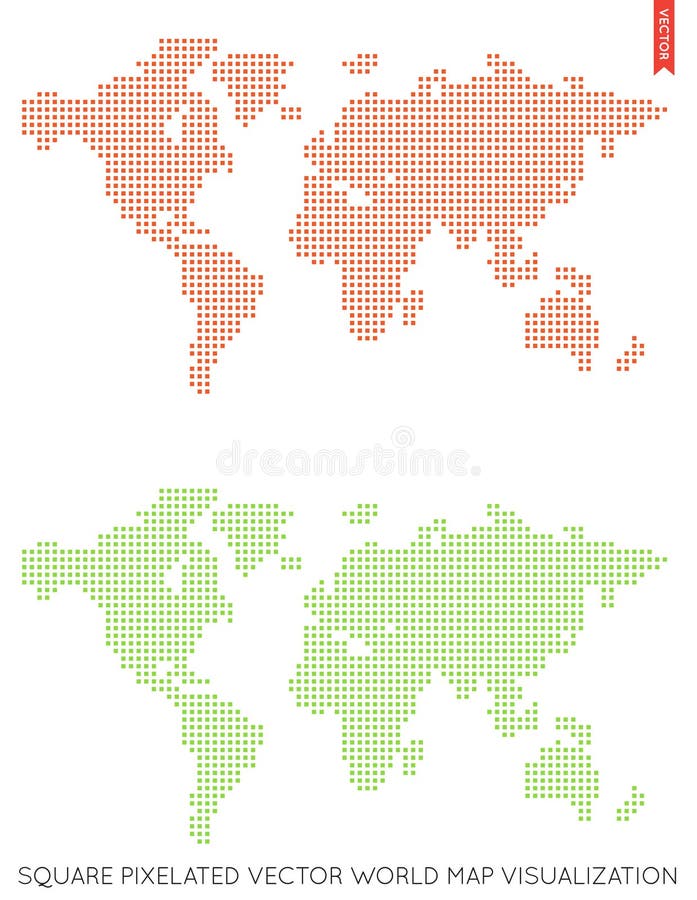 VECTOR

dreamstime.

SQUARE PIXELATED VECTOR WORLD MAP VISUALIZATION