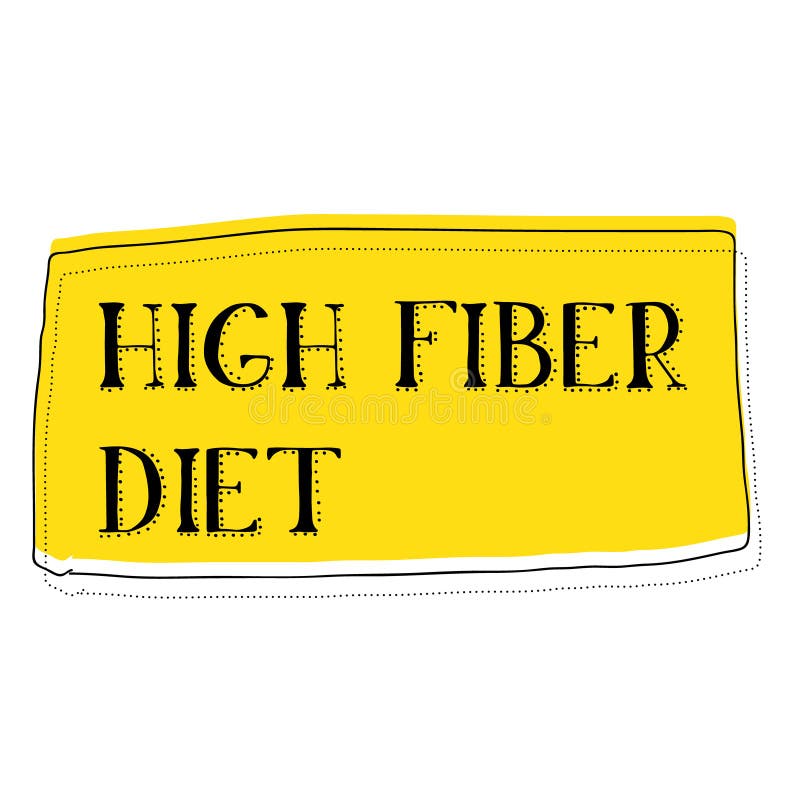 HIGH FIBER DIET

dreamstime