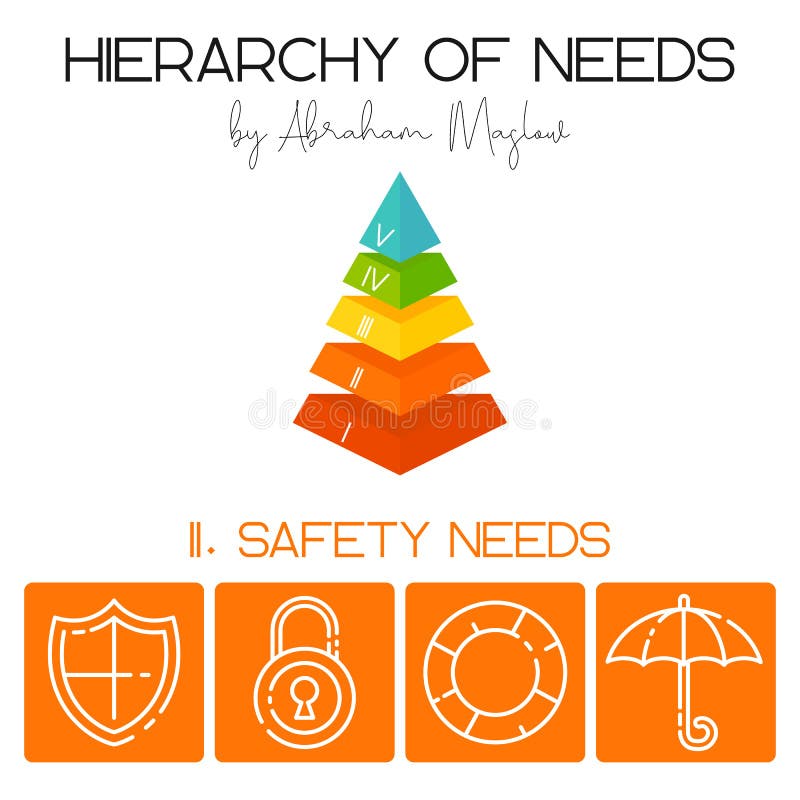 HIERARCHY OF NEEDS
by Abraham Maslow

V
IV
III
II
I

dreamstime

II. SAFETY NEEDS