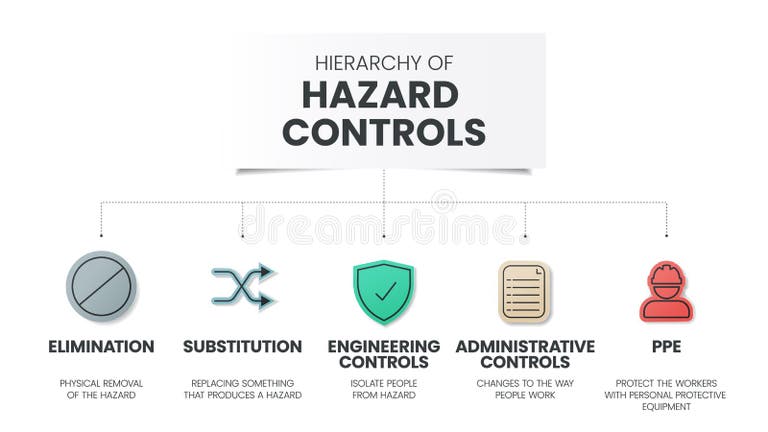 HIERARCHY OF
HAZARD CONTROLS

dreamstime.

ELIMINATION

PHYSICAL REMOVAL OF THE HAZARD

SUBSTITUTION

REPLACING SOMETHING THAT PRODUCES A HAZARD

ENGINEERING CONTROLS

ISOLATE PEOPLE FROM HAZARD

ADMINISTRATIVE CONTROLS

CHANGES TO THE WAY PEOPLE WORK

PPE

PROTECT THE WORKERS WITH PERSONAL PROTECTIVE EQUIPMENT