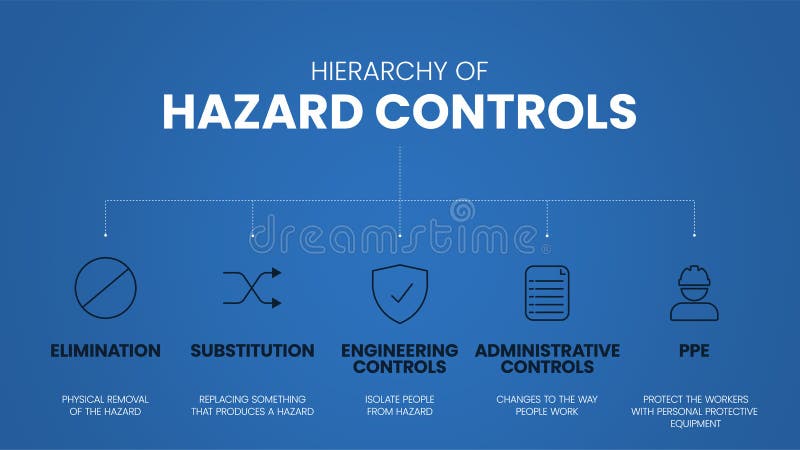 HIERARCHY OF
HAZARD CONTROLS

dreamstime

ELIMINATION
PHYSICAL REMOVAL OF THE HAZARD

SUBSTITUTION
REPLACING SOMETHING THAT PRODUCES A HAZARD

ENGINEERING CONTROLS
ISOLATE PEOPLE FROM HAZARD

ADMINISTRATIVE CONTROLS
CHANGES TO THE WAY PEOPLE WORK

PPE
PROTECT THE WORKERS WITH PERSONAL PROTECTIVE EQUIPMENT